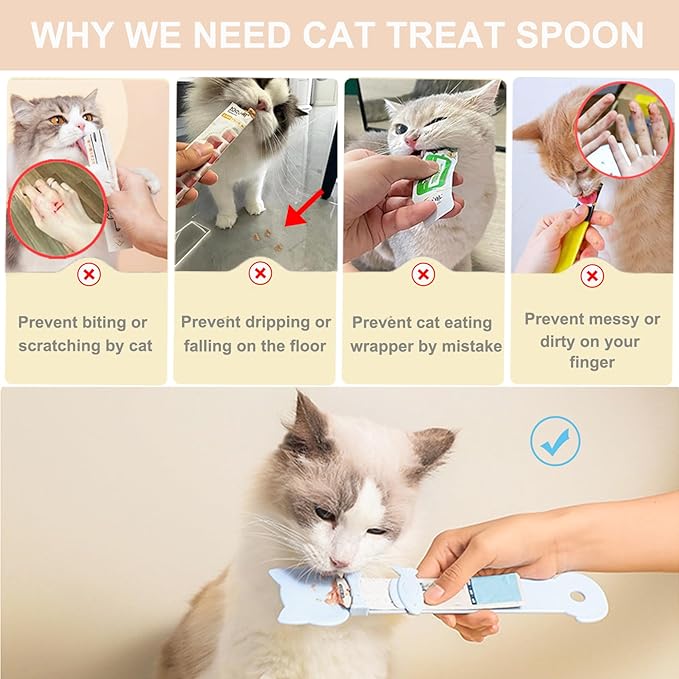 WHY WE NEED CAT TREAT SPOON

Prevent biting or scratching by cat

Prevent dripping or falling on the floor

Prevent cat eating wrapper by mistake

Prevent messy or dirty on your finger