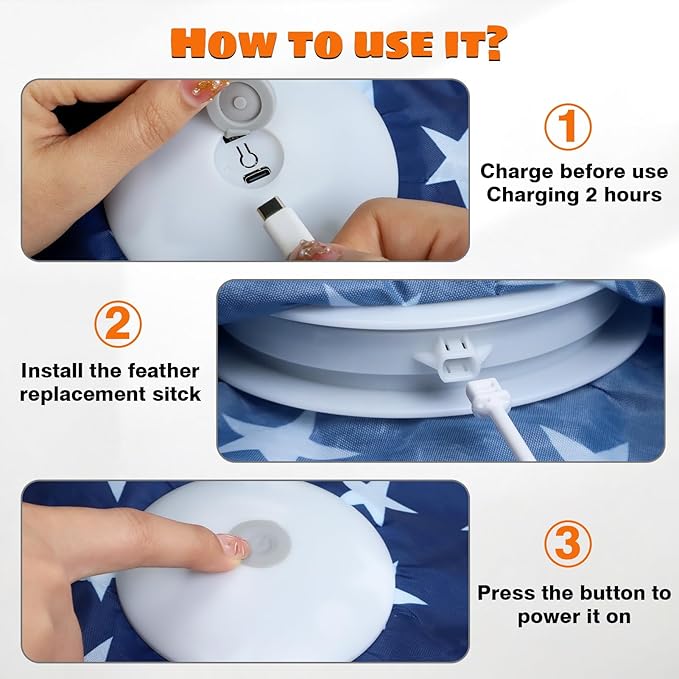 HOW TO USE IT?

1

Charge before use
Charging 2 hours

2

Install the feather replacement sitck

3

Press the button to power it on