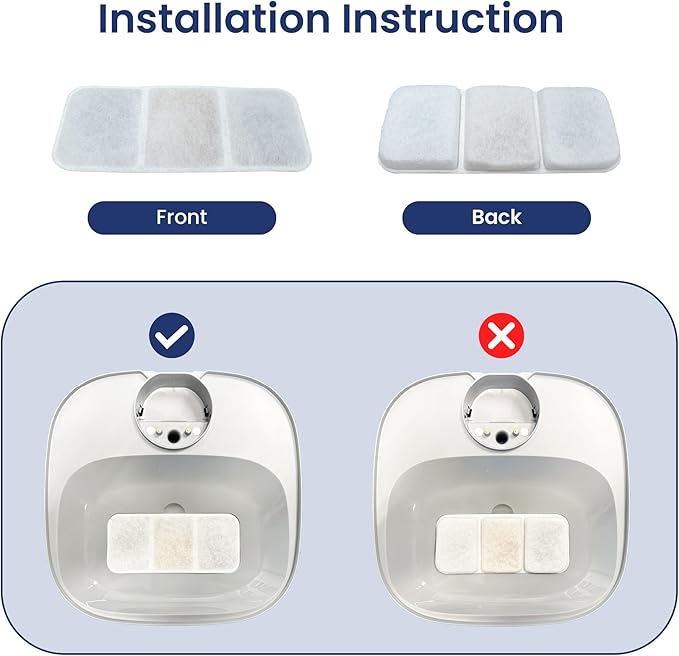 Installation Instruction

Front

Back