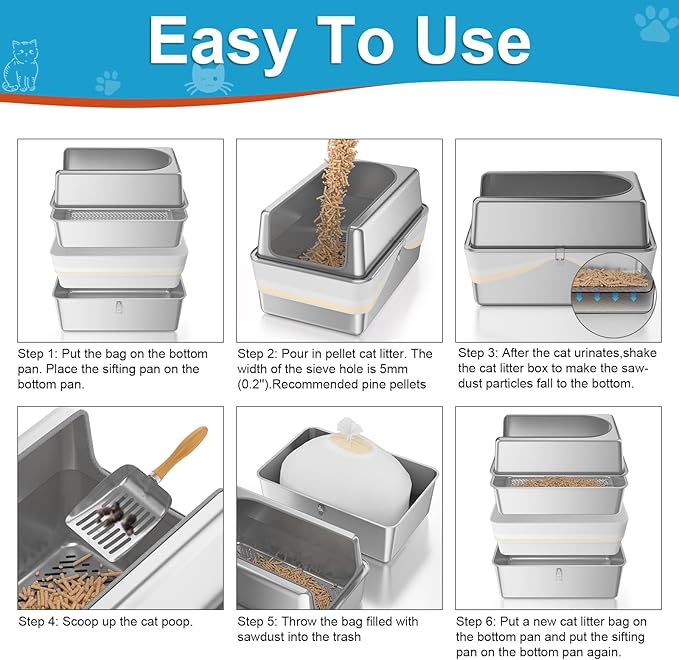 Easy To Use

Step 1: Put the bag on the bottom pan. Place the sifting pan on the bottom pan.

Step 2: Pour in pellet cat litter. The width of the sieve hole is 5mm (0.2").Recommended pine pellets

Step 3: After the cat urinates,shake the cat litter box to make the sawdust particles fall to the bottom.

Step 4: Scoop up the cat poop.

Step 5: Throw the bag filled with sawdust into the trash

Step 6: Put a new cat litter bag on the bottom pan and put the sifting pan on the bottom pan again.