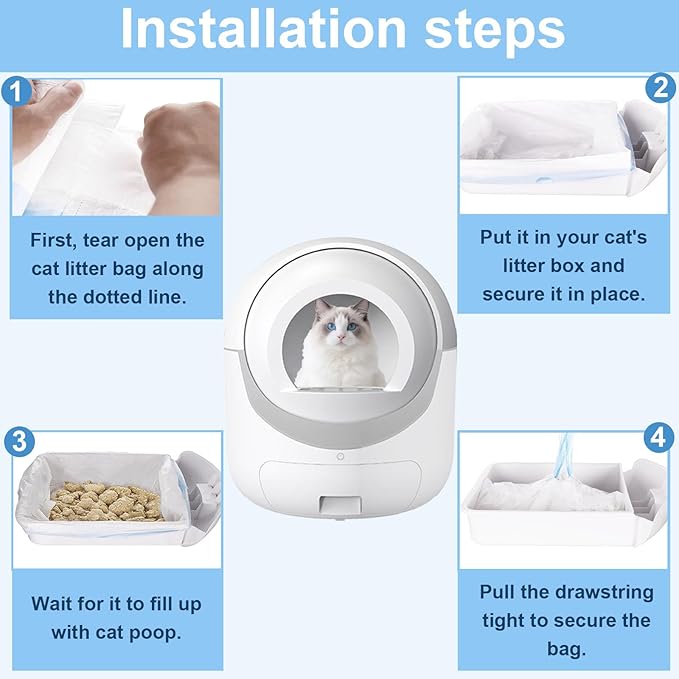 Installation steps

1

First, tear open the cat litter bag along the dotted line.

2

Put it in your cat's litter box and secure it in place.

3

Wait for it to fill up with cat poop.

4

Pull the drawstring tight to secure the bag.