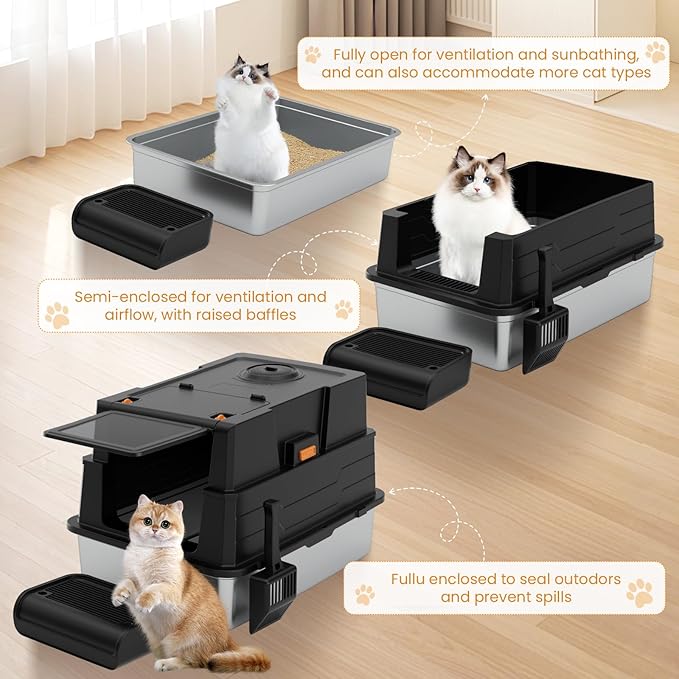 Fully open for ventilation and sunbathing, and can also accommodate more cat types

Semi-enclosed for ventilation and airflow, with raised baffles

Fullu enclosed to seal outodors and prevent spills