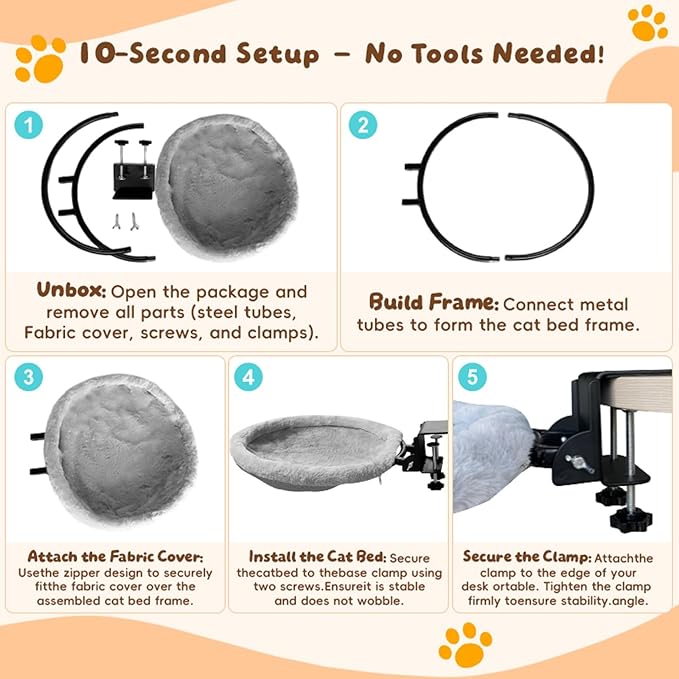 10-Second Setup – No Tools Needed!

1

Unbox: Open the package and remove all parts (steel tubes, Fabric cover, screws, and clamps).

2

Build Frame: Connect metal tubes to form the cat bed frame.

3

Attach the Fabric Cover: Usethe zipper design to securely fitthe fabric cover over the assembled cat bed frame.

4

Install the Cat Bed: Secure thecatbed to thebase clamp using two screws.Ensureit is stable and does not wobble.

5

Secure the Clamp: Attachthe clamp to the edge of your desk ortable. Tighten the clamp firmly toensure stability.angle.