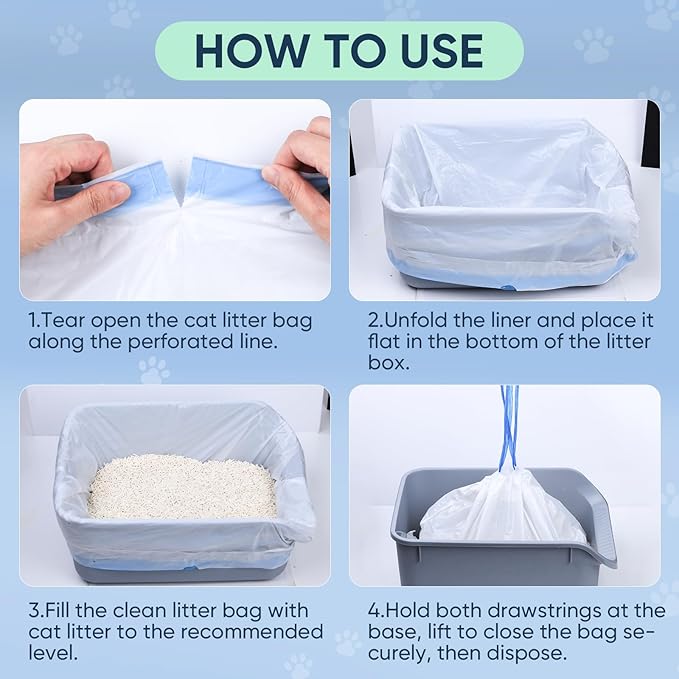 HOW TO USE

1.Tear open the cat litter bag along the perforated line.

2.Unfold the liner and place it flat in the bottom of the litter box.

3.Fill the clean litter bag with cat litter to the recommended level.

4.Hold both drawstrings at the base, lift to close the bag securely, then dispose.