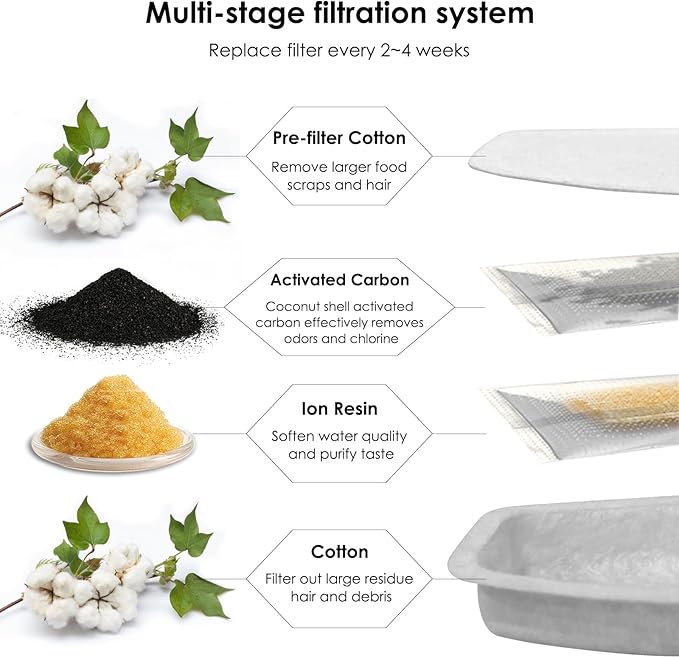 Multi-stage filtration system

Replace filter every 2~4 weeks

Pre-filter Cotton

Remove larger food scraps and hair

Activated Carbon

Coconut shell activated carbon effectively removes odors and chlorine

Ion Resin

Soften water quality and purify taste

Cotton

Filter out large residue hair and debris