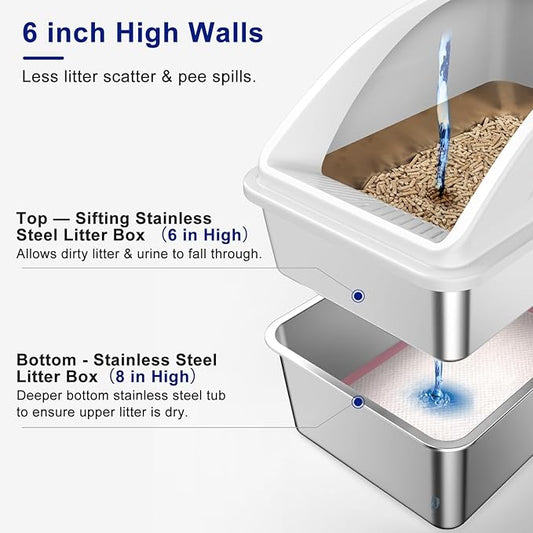 6 inch High Walls

Less litter scatter & pee spills.

Top — Sifting Stainless Steel Litter Box （6 in High）

Allows dirty litter & urine to fall through.

Bottom - Stainless Steel Litter Box（8 in High）

Deeper bottom stainless steel tub to ensure upper litter is dry.