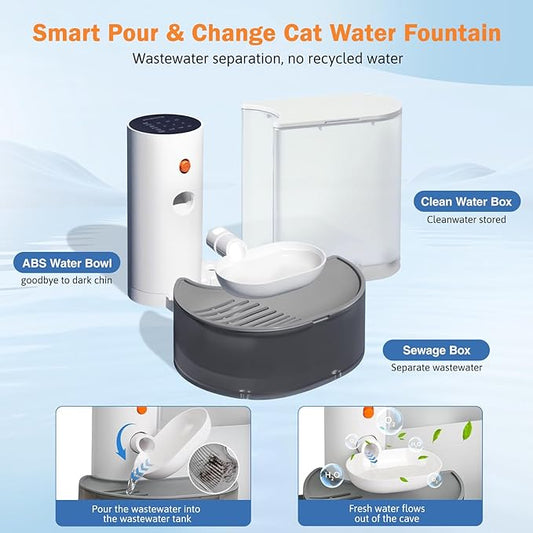 Smart Pour & Change Cat Water Fountain

Wastewater separation, no recycled water

Clean Water Box
Cleanwater stored

ABS Water Bowl
goodbye to dark chin

Sewage Box
Separate wastewater

$H_2O$

Pour the wastewater into the wastewater tank

Fresh water flows out of the cave