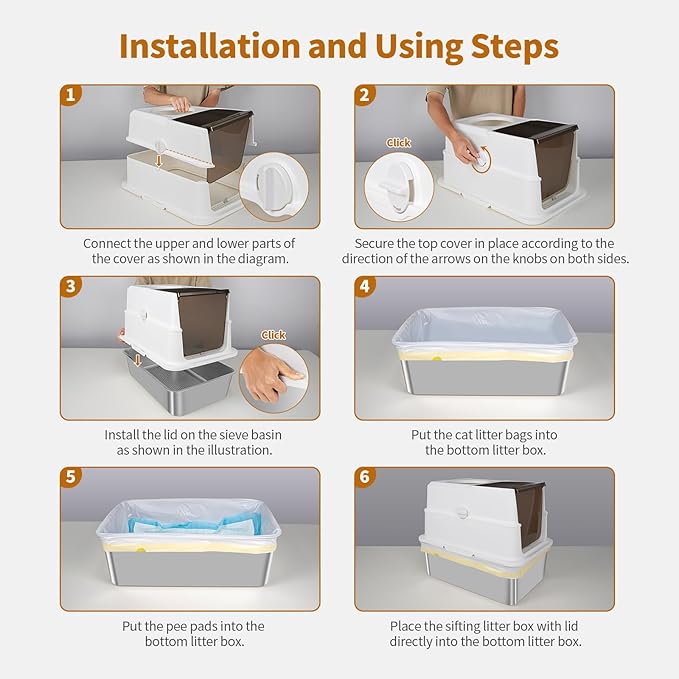 Installation and Using Steps

1

Connect the upper and lower parts of the cover as shown in the diagram.

2

Click

Secure the top cover in place according to the direction of the arrows on the knobs on both sides.

3

Click

Install the lid on the sieve basin as shown in the illustration.

4

Put the cat litter bags into the bottom litter box.

5

Put the pee pads into the bottom litter box.

6

Place the sifting litter box with lid directly into the bottom litter box.