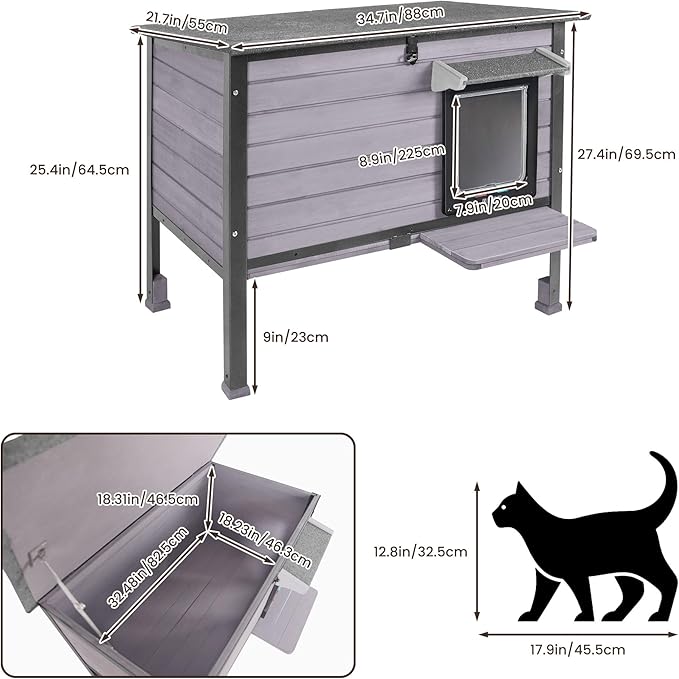 21.7in/55cm
34.7in/88cm
25.4in/64.5cm
8.9in/225cm
27.4in/69.5cm
7.9in/20cm
9in/23cm

18.31in/46.5cm
18.23in/46.3cm
32.48in/82.5cm

12.8in/32.5cm
17.9in/45.5cm