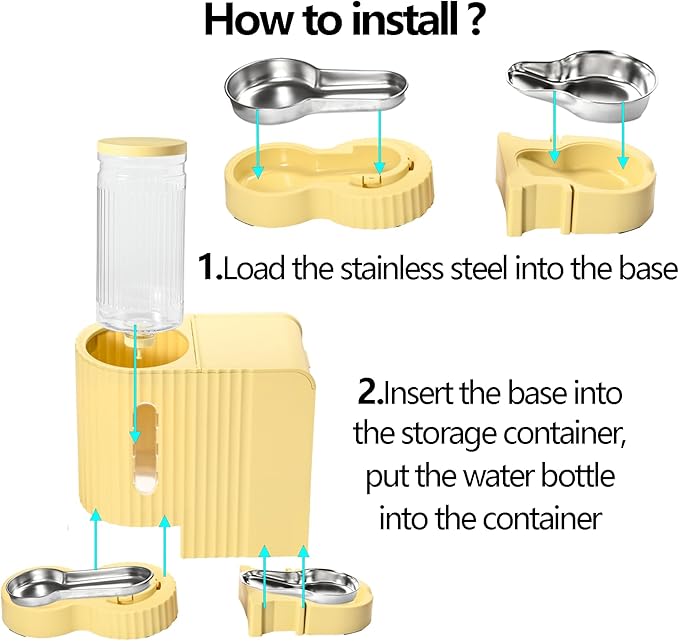 How to install ?

1.Load the stainless steel into the base

2.Insert the base into the storage container, put the water bottle into the container