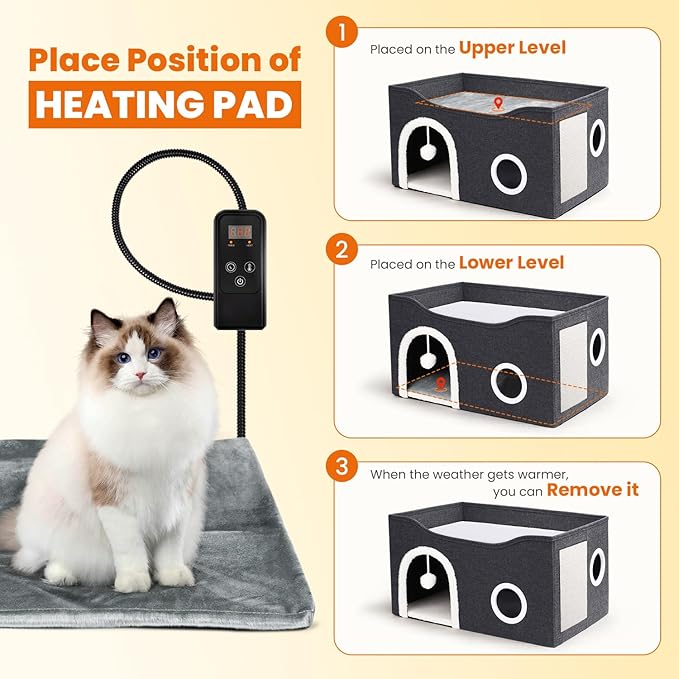 Place Position of
HEATING PAD

1
Placed on the Upper Level

2
Placed on the Lower Level

3
When the weather gets warmer, you can Remove it