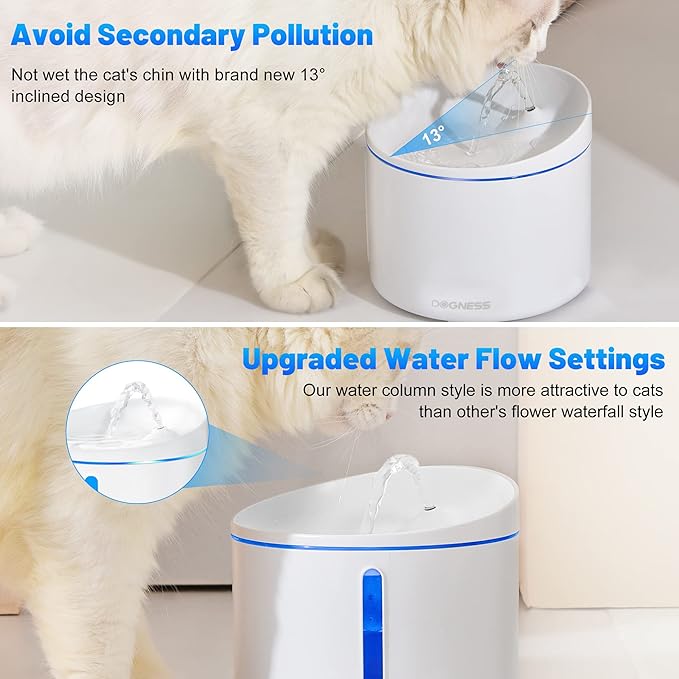 Avoid Secondary Pollution

Not wet the cat's chin with brand new 13° inclined design

13°

DOGNESS

Upgraded Water Flow Settings

Our water column style is more attractive to cats than other's flower waterfall style