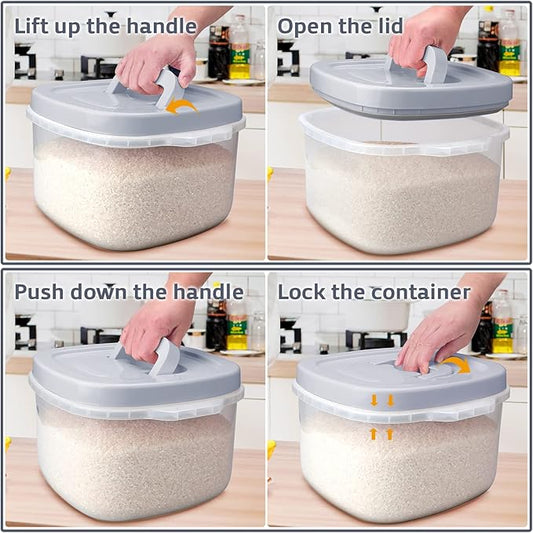 Lift up the handle

Open the lid

Push down the handle

Lock the container