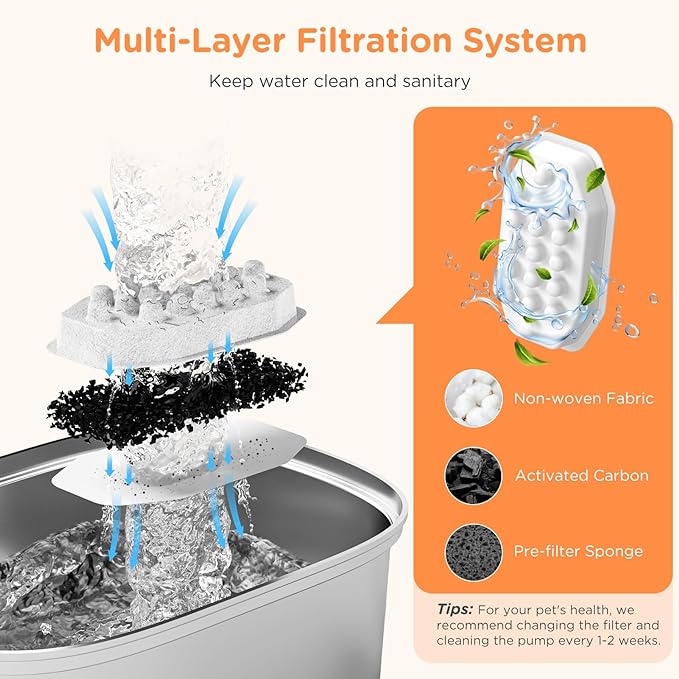 Multi-Layer Filtration System

Keep water clean and sanitary

Non-woven Fabric

Activated Carbon

Pre-filter Sponge

Tips: For your pet's health, we recommend changing the filter and cleaning the pump every 1-2 weeks.