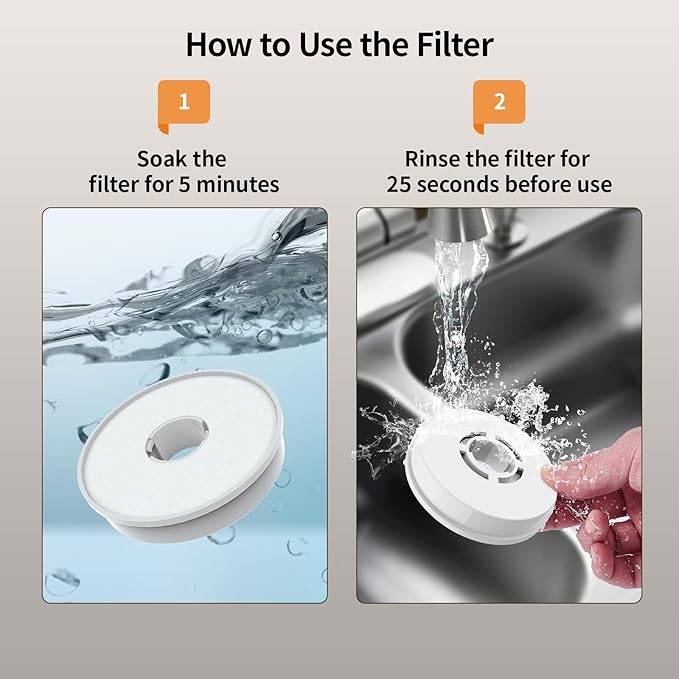 How to Use the Filter

1

Soak the filter for 5 minutes

2

Rinse the filter for 25 seconds before use