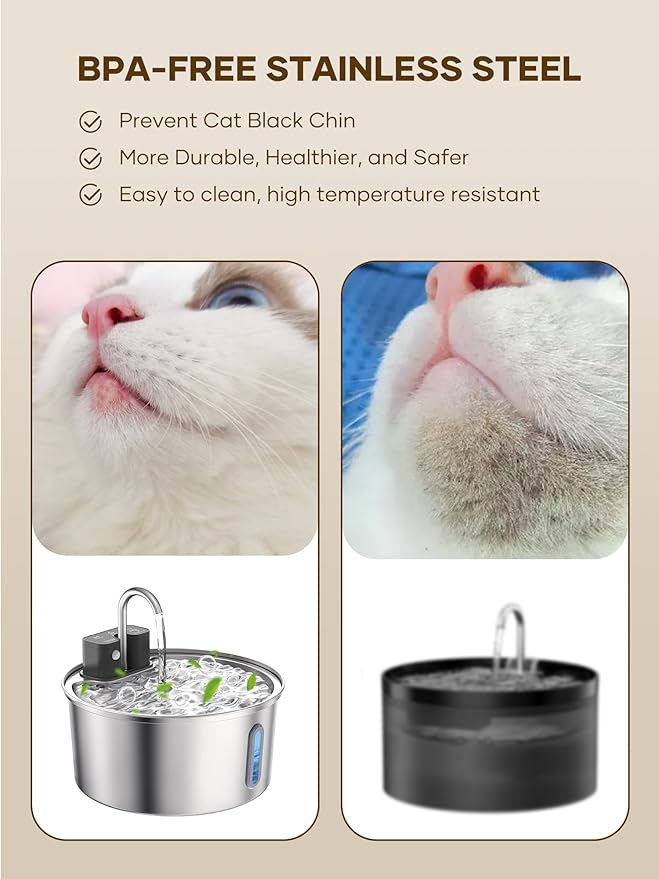 BPA-FREE STAINLESS STEEL

Prevent Cat Black Chin

More Durable, Healthier, and Safer

Easy to clean, high temperature resistant