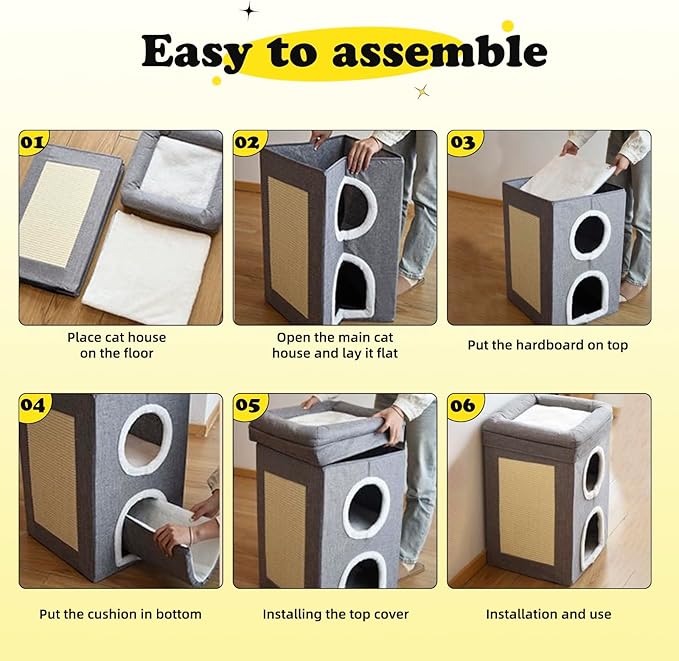 Easy to assemble

01

Place cat house on the floor

02

Open the main cat house and lay it flat

03

Put the hardboard on top

04

Put the cushion in bottom

05

Installing the top cover

06

Installation and use