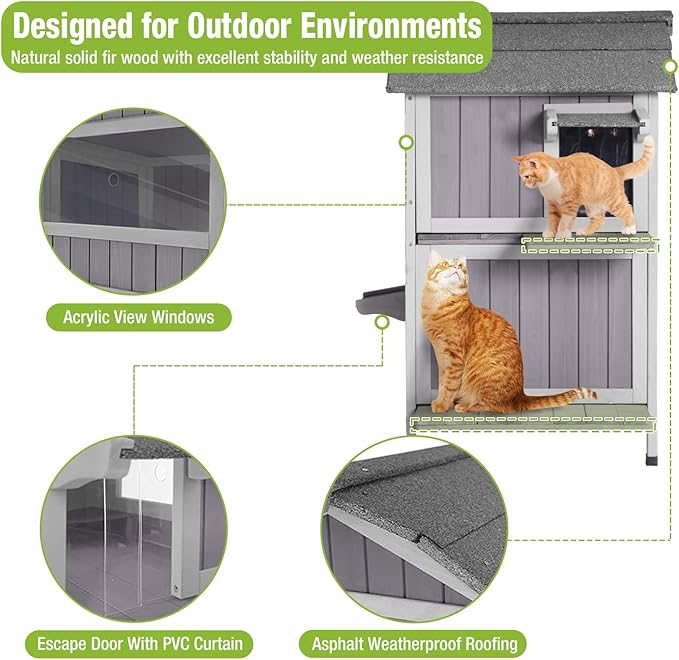 Designed for Outdoor Environments
Natural solid fir wood with excellent stability and weather resistance

Acrylic View Windows

Escape Door With PVC Curtain

Asphalt Weatherproof Roofing