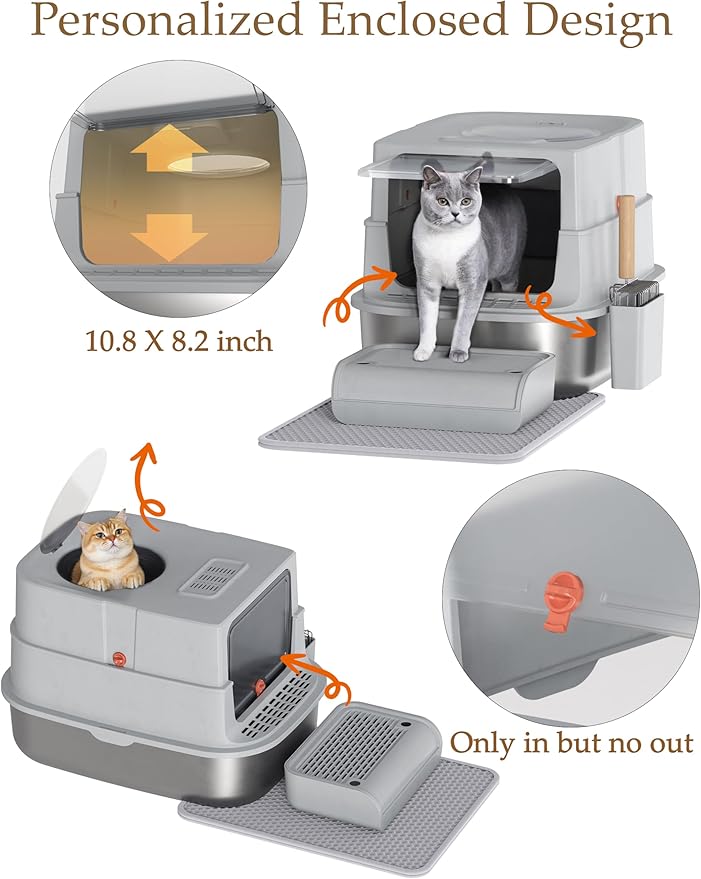 Personalized Enclosed Design

10.8 X 8.2 inch

Only in but no out