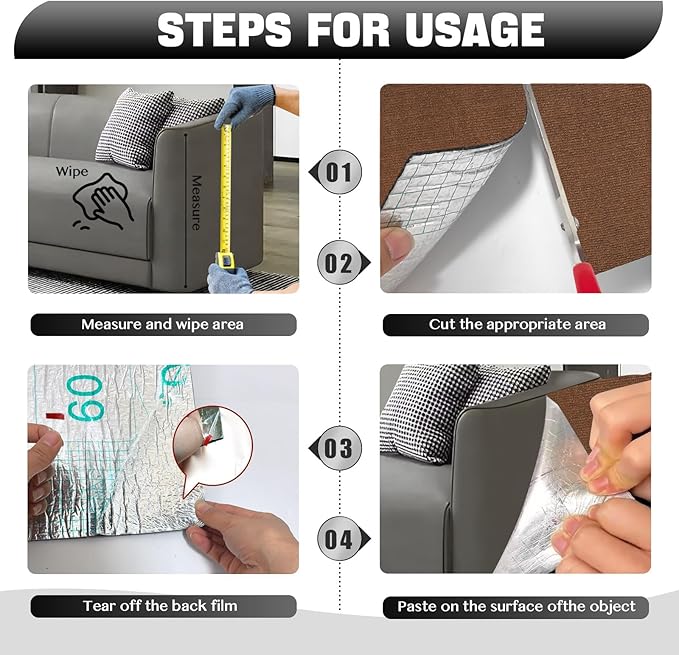 STEPS FOR USAGE

Wipe

Measure

01

02

Measure and wipe area

Cut the appropriate area

60

03

04

Tear off the back film

Paste on the surface ofthe object