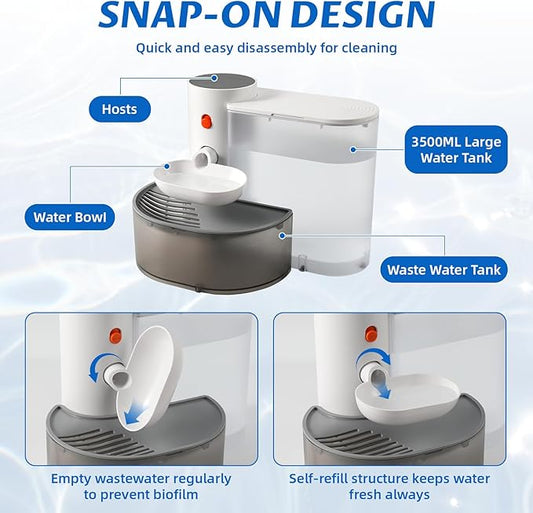 SNAP-ON DESIGN

Quick and easy disassembly for cleaning

Hosts

3500ML Large Water Tank

Water Bowl

Waste Water Tank

Empty wastewater regularly to prevent biofilm

Self-refill structure keeps water fresh always