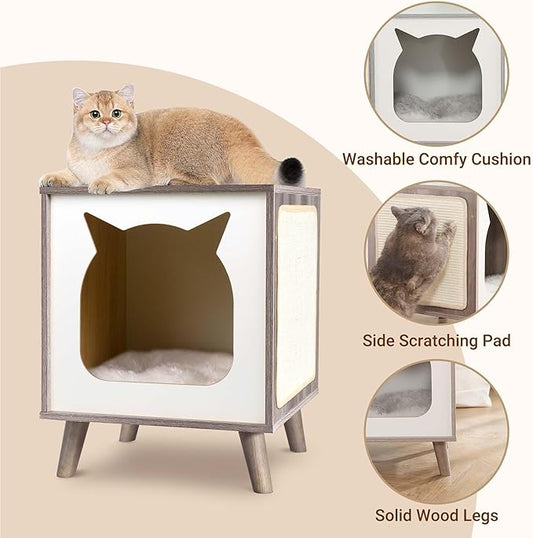 Washable Comfy Cushion

Side Scratching Pad

Solid Wood Legs