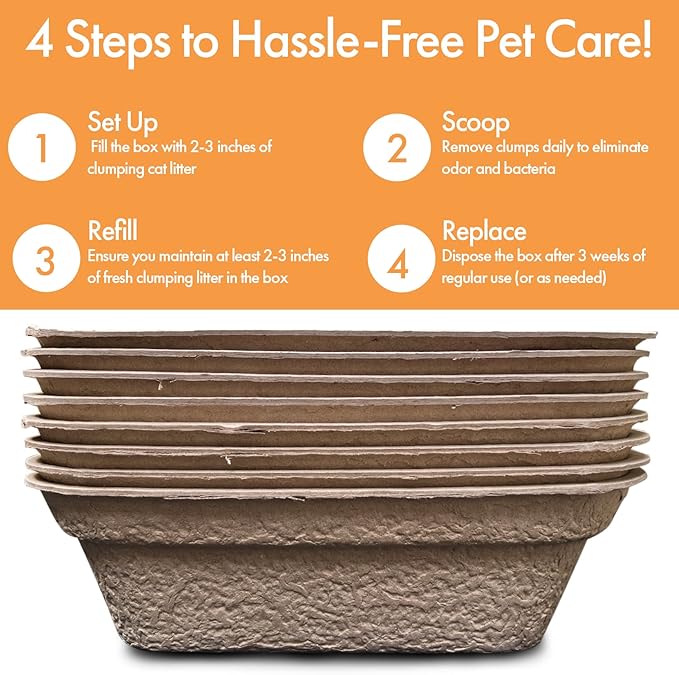 4 Steps to Hassle-Free Pet Care!

1 Set Up
Fill the box with 2-3 inches of clumping cat litter

2 Scoop
Remove clumps daily to eliminate odor and bacteria

3 Refill
Ensure you maintain at least 2-3 inches of fresh clumping litter in the box

4 Replace
Dispose the box after 3 weeks of regular use (or as needed)