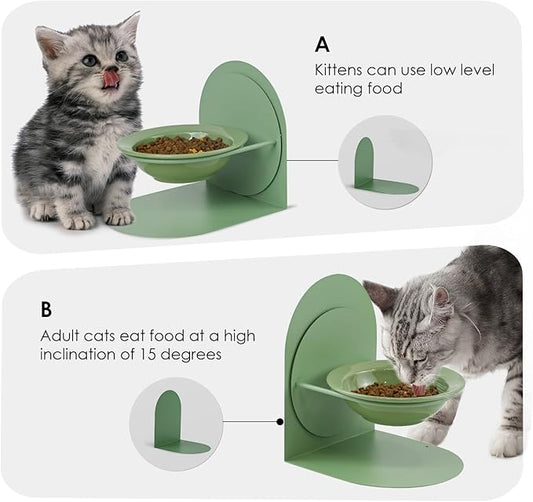 A
Kittens can use low level eating food

B
Adult cats eat food at a high inclination of 15 degrees