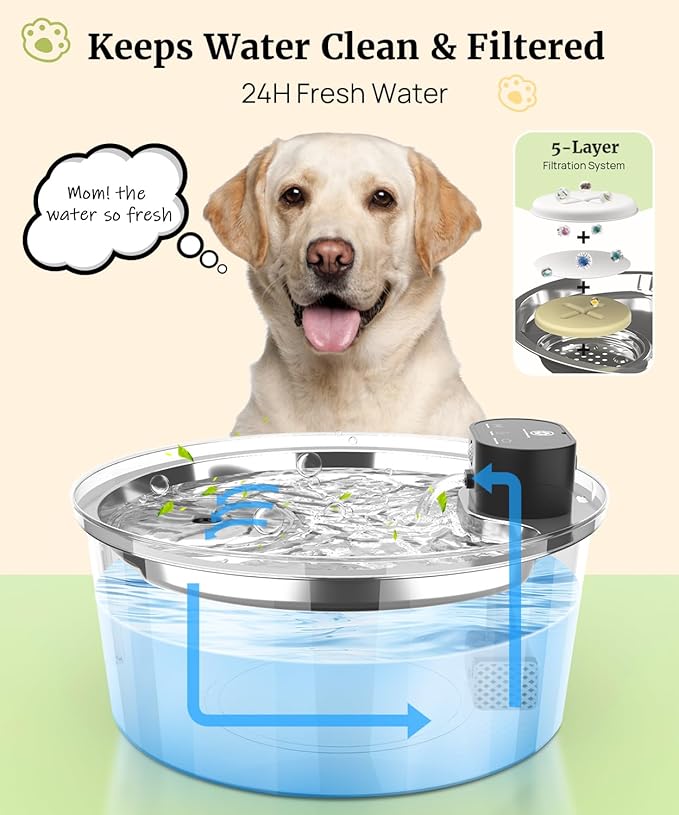 Keeps Water Clean & Filtered

24H Fresh Water

Mom! the water so fresh

5-Layer
Filtration System

+

+

+