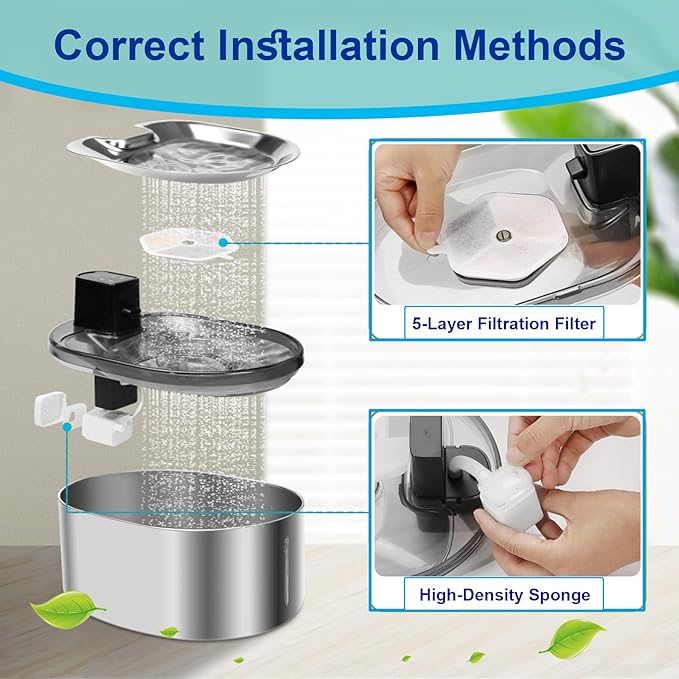 Correct Installation Methods

5-Layer Filtration Filter

High-Density Sponge