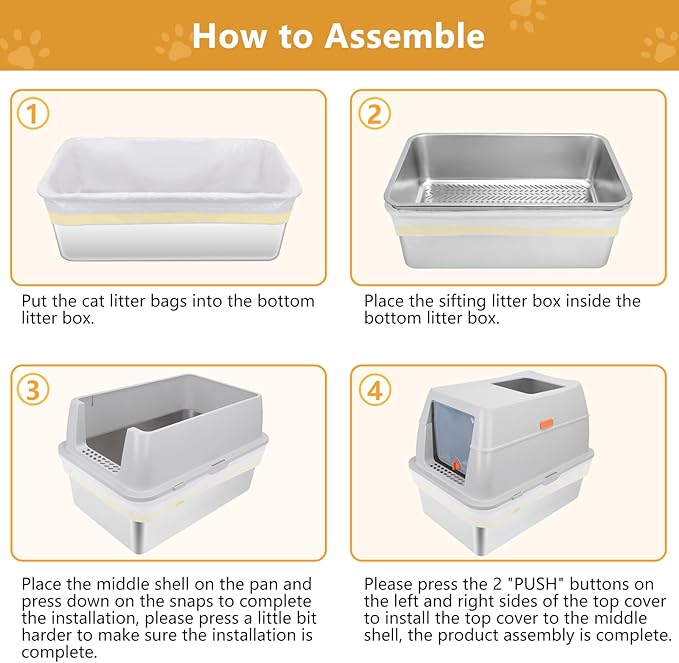 How to Assemble

1

Put the cat litter bags into the bottom litter box.

2

Place the sifting litter box inside the bottom litter box.

3

Place the middle shell on the pan and press down on the snaps to complete the installation, please press a little bit harder to make sure the installation is complete.

4

Please press the 2 "PUSH" buttons on the left and right sides of the top cover to install the top cover to the middle shell, the product assembly is complete.