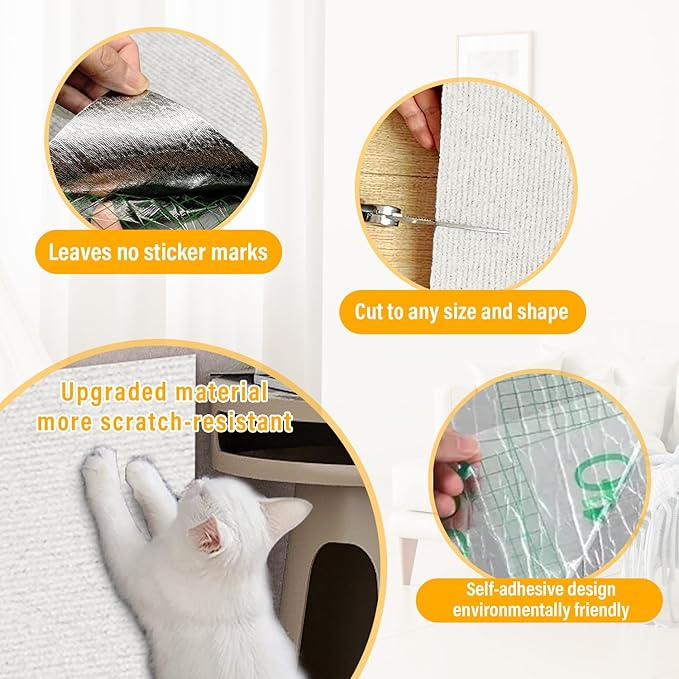 Leaves no sticker marks

Cut to any size and shape

Upgraded material
more scratch-resistant

Self-adhesive design
environmentally friendly