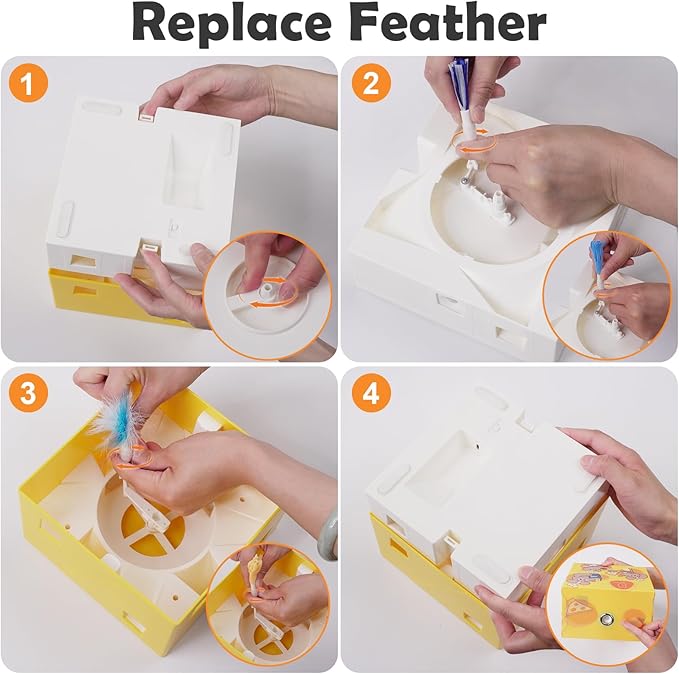 Replace Feather

1

2

3

4