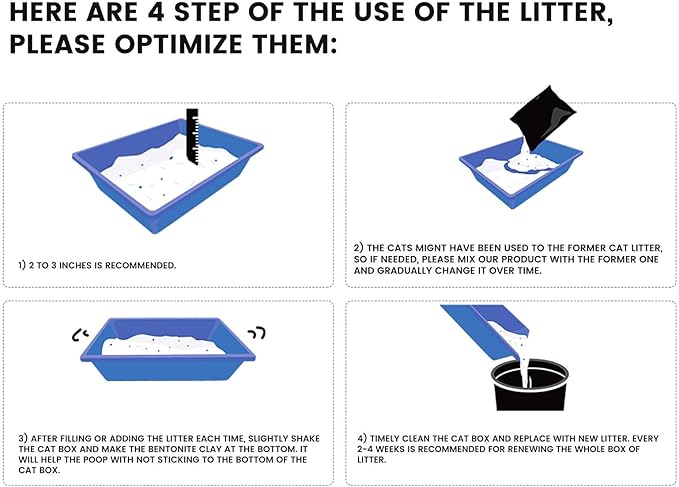 HERE ARE 4 STEP OF THE USE OF THE LITTER, PLEASE OPTIMIZE THEM:

1) 2 TO 3 INCHES IS RECOMMENDED.

2) THE CATS MIGNT HAVE BEEN USED TO THE FORMER CAT LITTER, SO IF NEEDED, PLEASE MIX OUR PRODUCT WITH THE FORMER ONE AND GRADUALLY CHANGE IT OVER TIME.

3) AFTER FILLING OR ADDING THE LITTER EACH TIME, SLIGHTLY SHAKE THE CAT BOX AND MAKE THE BENTONITE CLAY AT THE BOTTOM. IT WILL HELP THE POOP WITH NOT STICKING TO THE BOTTOM OF THE CAT BOX.

4) TIMELY CLEAN THE CAT BOX AND REPLACE WITH NEW LITTER. EVERY 2-4 WEEKS IS RECOMMENDED FOR RENEWING THE WHOLE BOX OF LITTER.