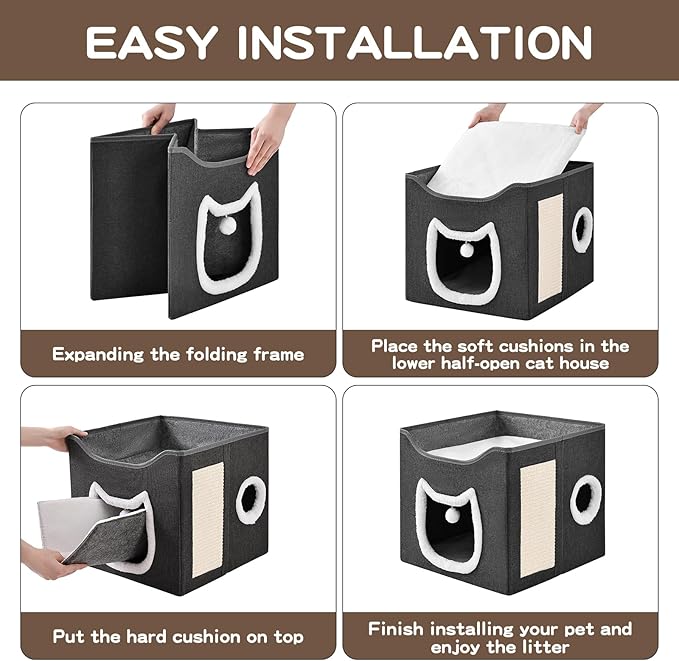 EASY INSTALLATION

Expanding the folding frame

Place the soft cushions in the lower half-open cat house

Put the hard cushion on top

Finish installing your pet and enjoy the litter