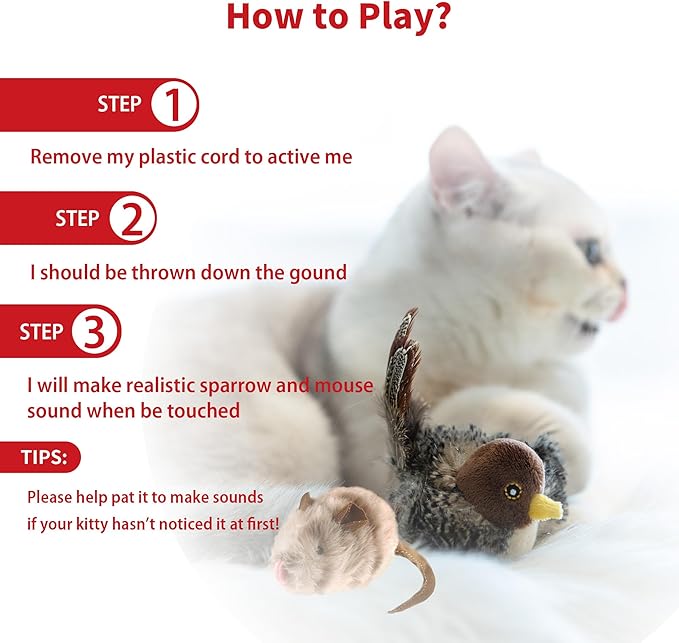 How to Play?

STEP 1

Remove my plastic cord to active me

STEP 2

I should be thrown down the gound

STEP 3

I will make realistic sparrow and mouse sound when be touched

TIPS:

Please help pat it to make sounds
if your kitty hasn't noticed it at first!