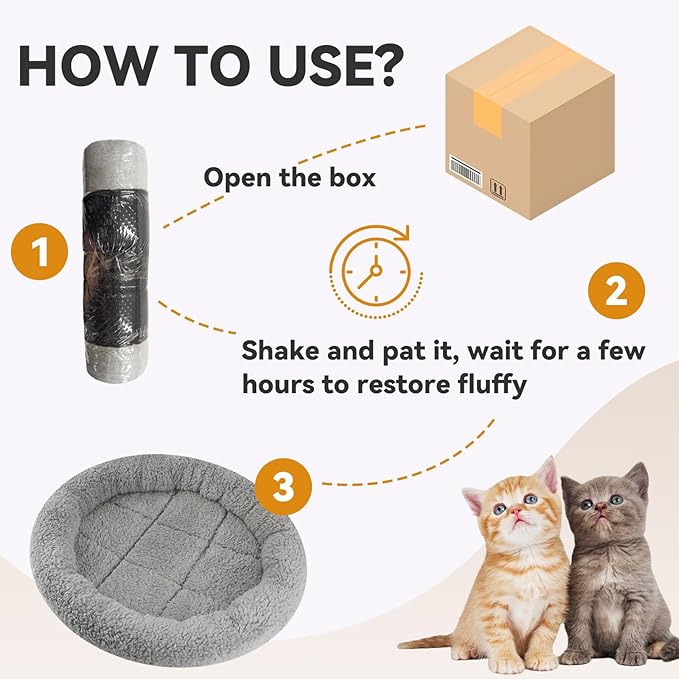 HOW TO USE?

Open the box

1

2

Shake and pat it, wait for a few hours to restore fluffy

3