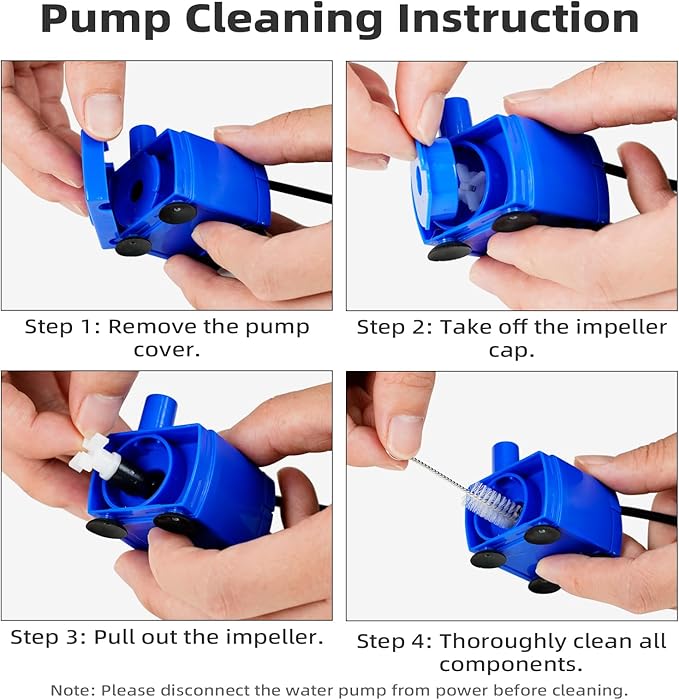 Pump Cleaning Instruction

Step 1: Remove the pump cover.

Step 2: Take off the impeller cap.

Step 3: Pull out the impeller.

Step 4: Thoroughly clean all components.

Note: Please disconnect the water pump from power before cleaning.