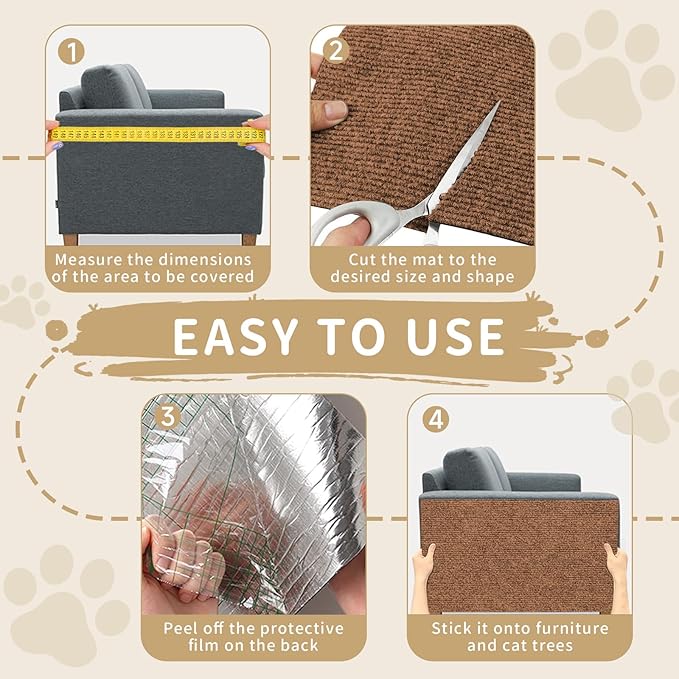 1

Measure the dimensions of the area to be covered

2

Cut the mat to the desired size and shape

EASY TO USE

3

Peel off the protective film on the back

4

Stick it onto furniture and cat trees