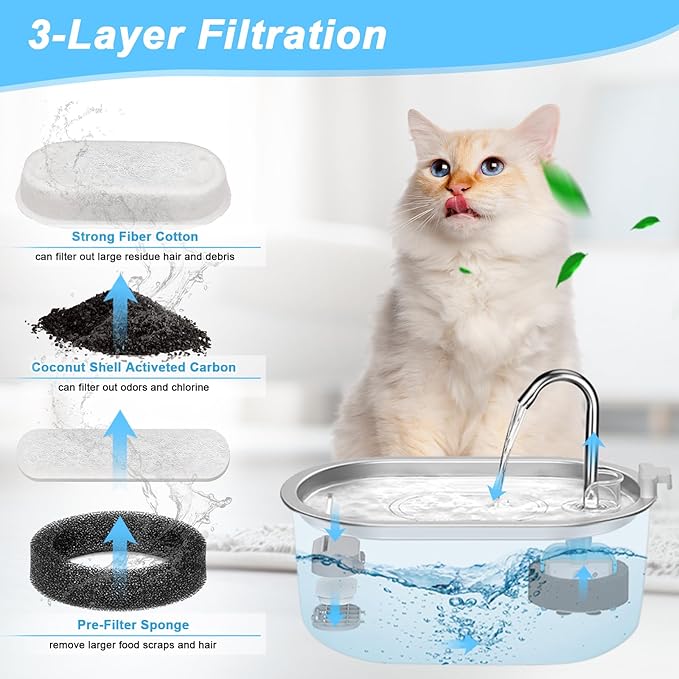 3-Layer Filtration

Strong Fiber Cotton
can filter out large residue hair and debris

Coconut Shell Activeted Carbon
can filter out odors and chlorine

Pre-Filter Sponge
remove larger food scraps and hair