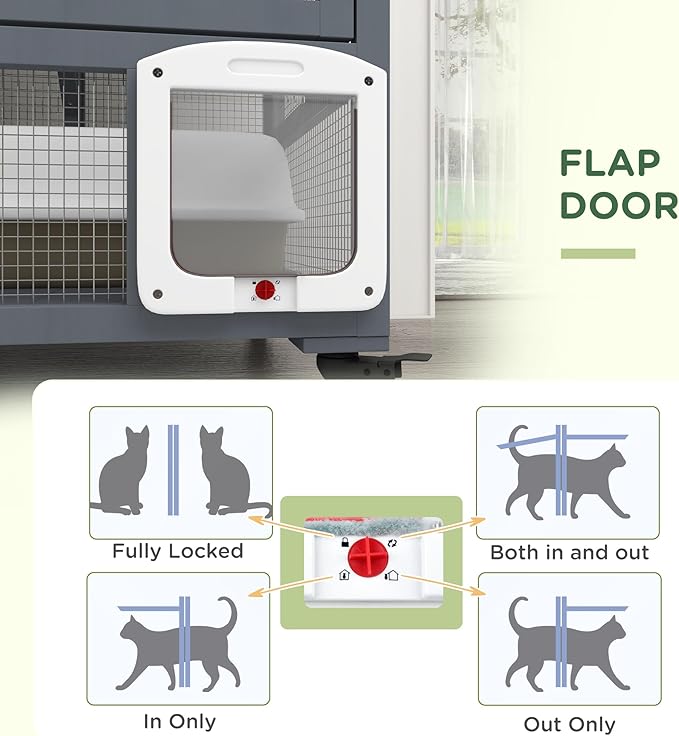 FLAP DOOR

Fully Locked

Both in and out

In Only

Out Only