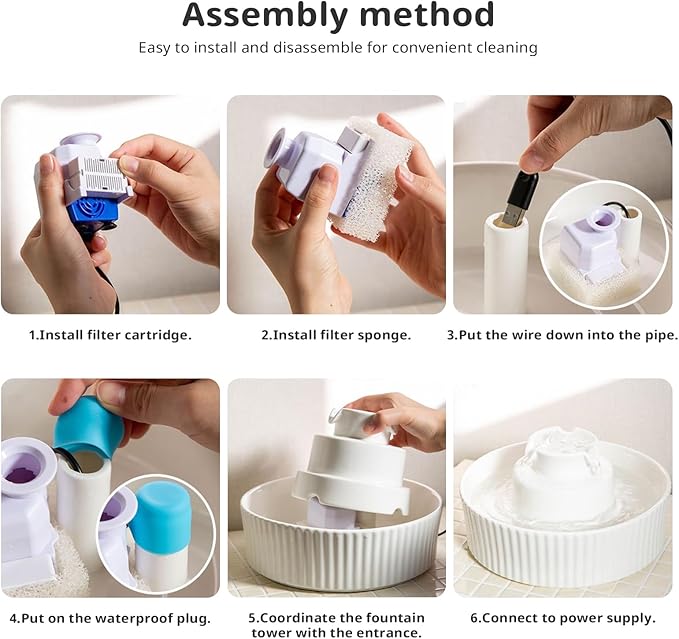 Assembly method

Easy to install and disassemble for convenient cleaning

1.Install filter cartridge.

2.Install filter sponge.

3.Put the wire down into the pipe.

4.Put on the waterproof plug.

5.Coordinate the fountain tower with the entrance.

6.Connect to power supply.