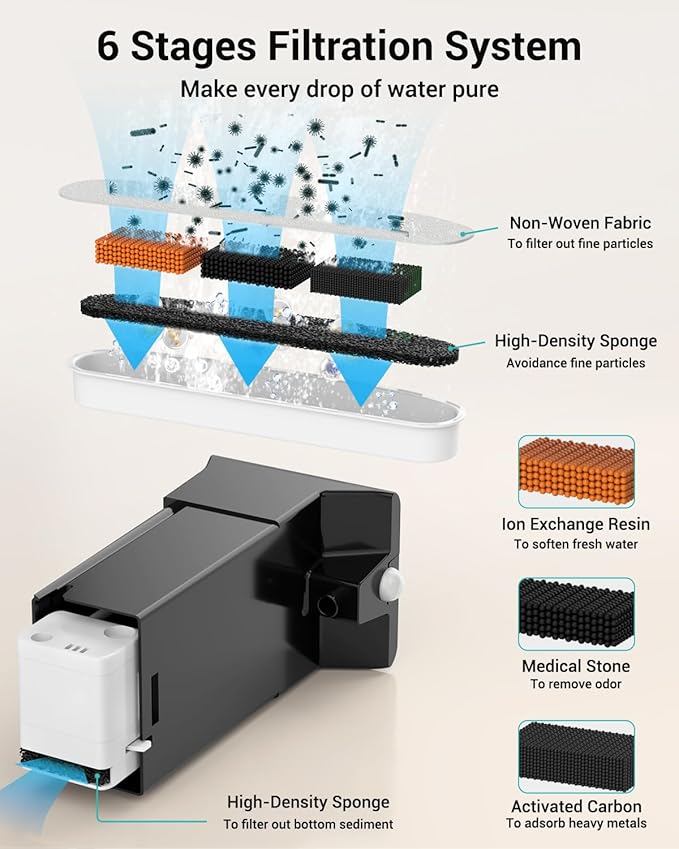 6 Stages Filtration System

Make every drop of water pure

Non-Woven Fabric
To filter out fine particles

High-Density Sponge
Avoidance fine particles

Ion Exchange Resin
To soften fresh water

Medical Stone
To remove odor

Activated Carbon
To adsorb heavy metals

High-Density Sponge
To filter out bottom sediment