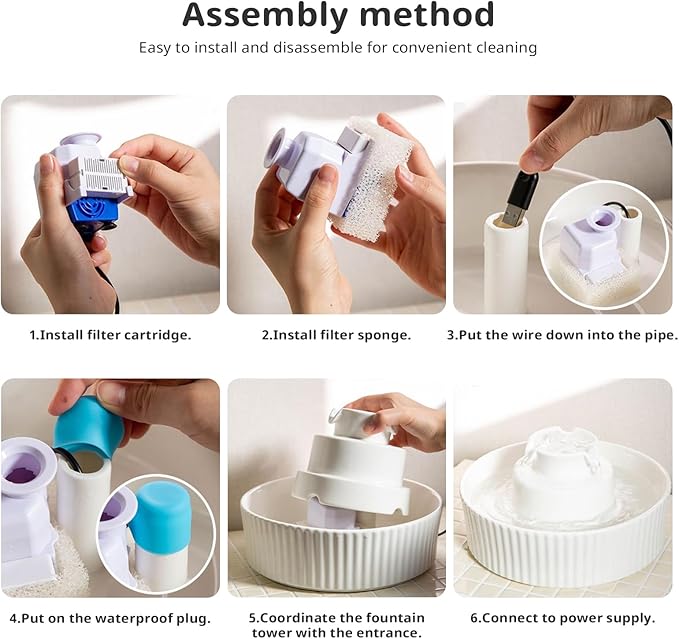 Assembly method

Easy to install and disassemble for convenient cleaning

1.Install filter cartridge.

2.Install filter sponge.

3.Put the wire down into the pipe.

4.Put on the waterproof plug.

5.Coordinate the fountain tower with the entrance.

6.Connect to power supply.