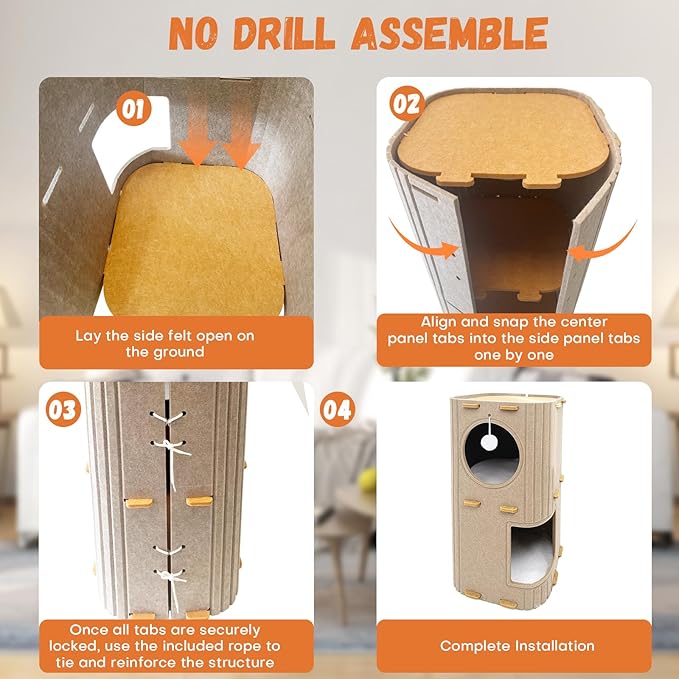 NO DRILL ASSEMBLE

01

Lay the side felt open on the ground

02

Align and snap the center panel tabs into the side panel tabs one by one

03

Once all tabs are securely locked, use the included rope to tie and reinforce the structure

04

Complete Installation