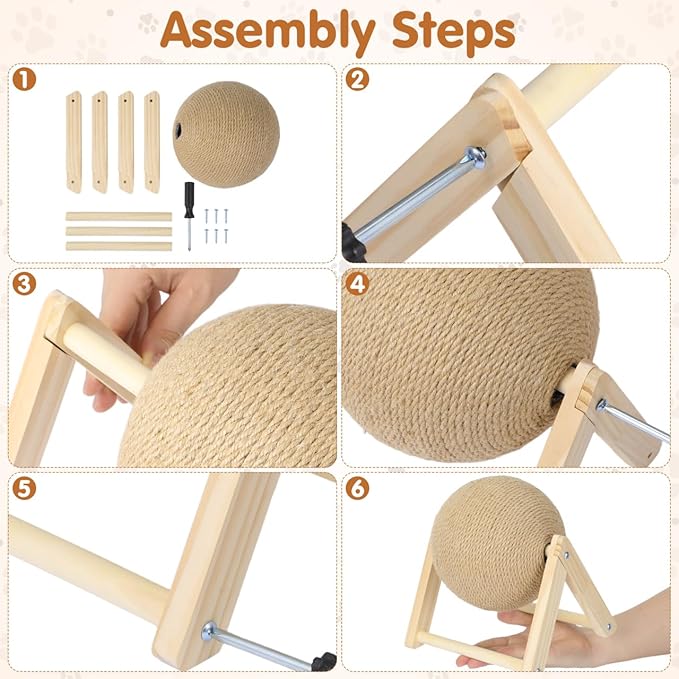 Assembly Steps

1

2

3

4

5

6