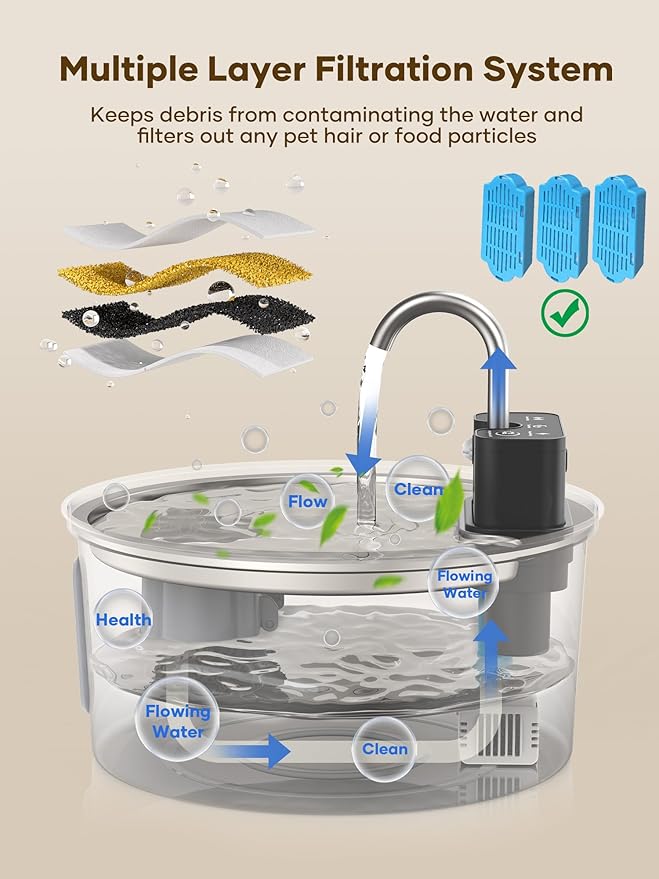 Multiple Layer Filtration System

Keeps debris from contaminating the water and filters out any pet hair or food particles

Flow

Clean

Flowing Water

Health

Flowing Water

Clean