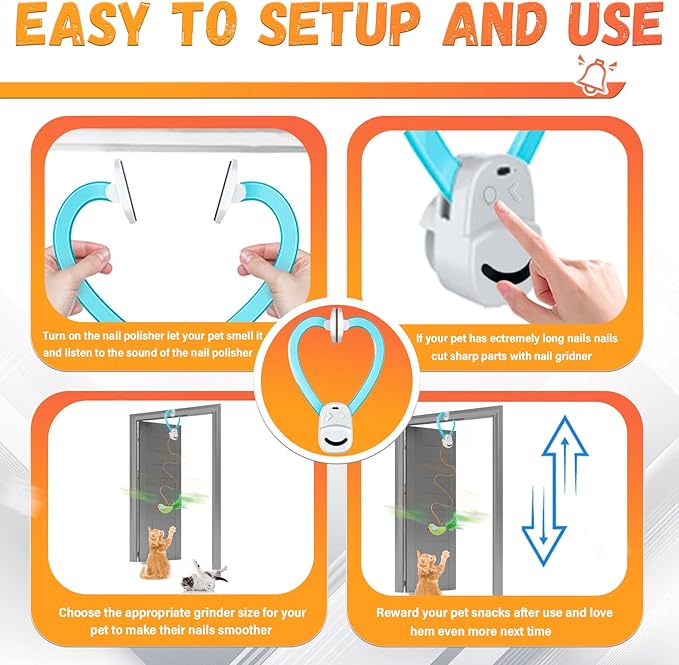 EASY TO SETUP AND USE

Turn on the nail polisher let your pet smell it and listen to the sound of the nail polisher

If your pet has ectremely long nails nails cut sharp parts with nail gridner

Choose the appropriate grinder size for your pet to make their nails smoother

Reward your pet snacks after use and love hem even more next time