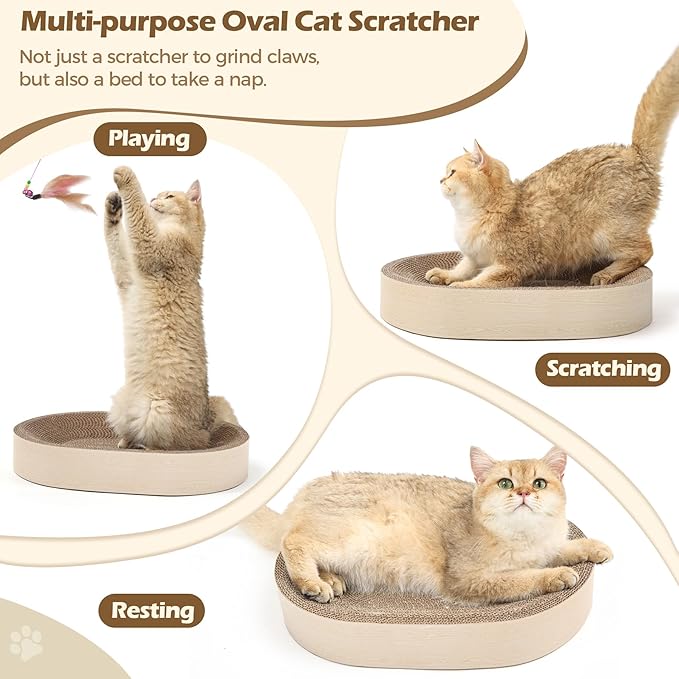 Multi-purpose Oval Cat Scratcher

Not just a scratcher to grind claws, but also a bed to take a nap.

Playing

Scratching

Resting