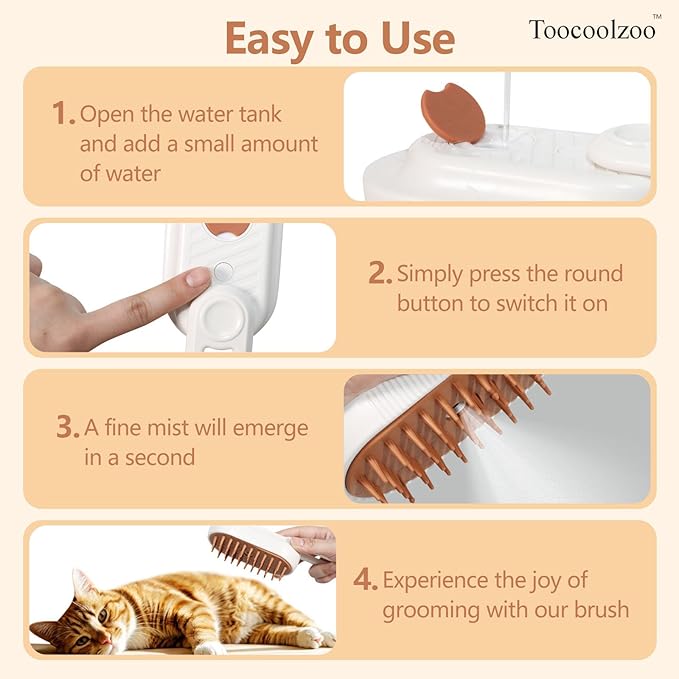 Easy to Use

Toocoolzoo™

1. Open the water tank and add a small amount of water

2. Simply press the round button to switch it on

3. A fine mist will emerge in a second

4. Experience the joy of grooming with our brush